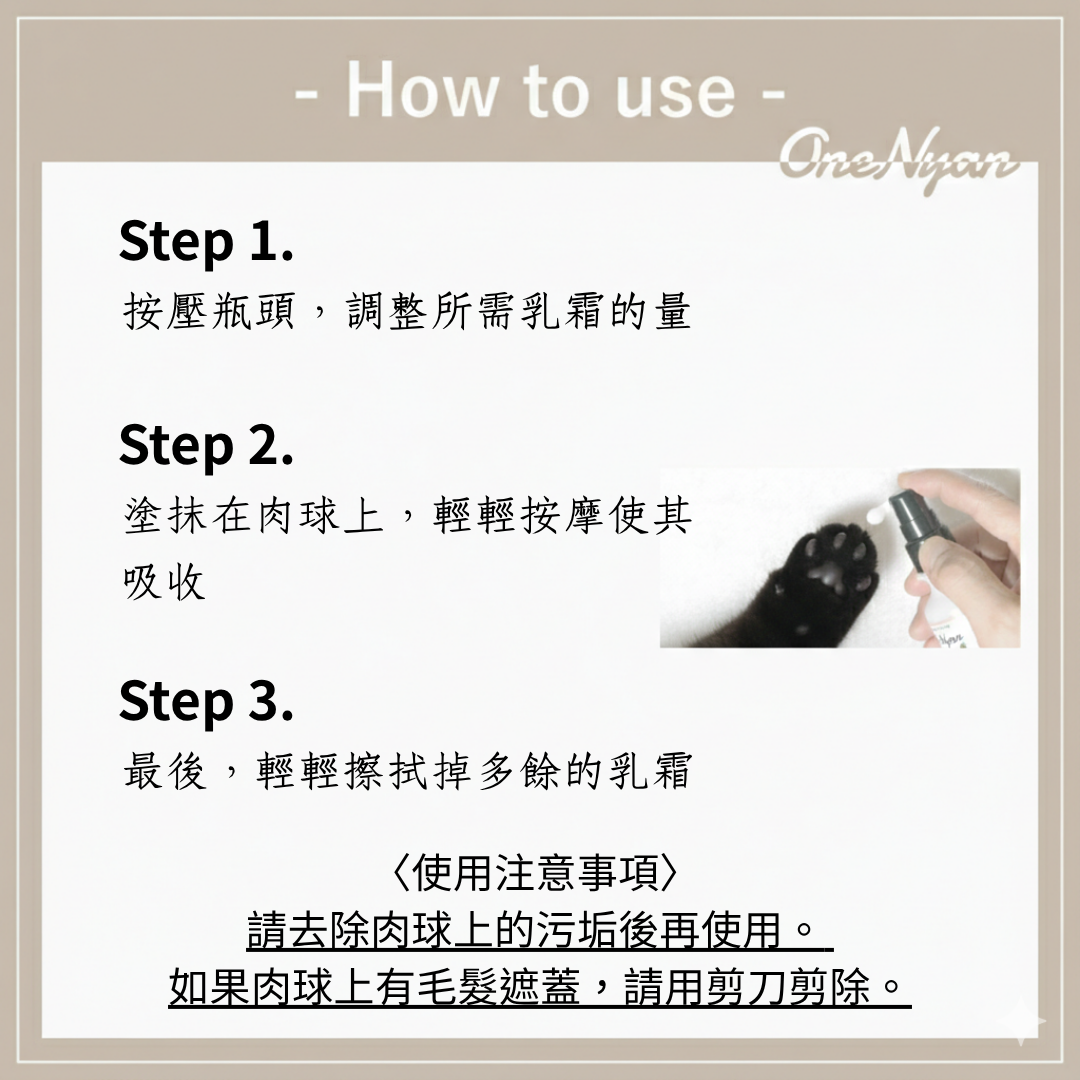 - How to use -

OneNyan

Step 1.
按壓瓶頭，調整所需乳霜的量

Step 2.
塗抹在肉球上，輕輕按摩使其吸收

Step 3.
最後，輕輕擦拭掉多餘的乳霜

〈使用注意事項〉
請去除肉球上的污垢後再使用。
如果肉球上有毛髮遮蓋，請用剪刀剪除。