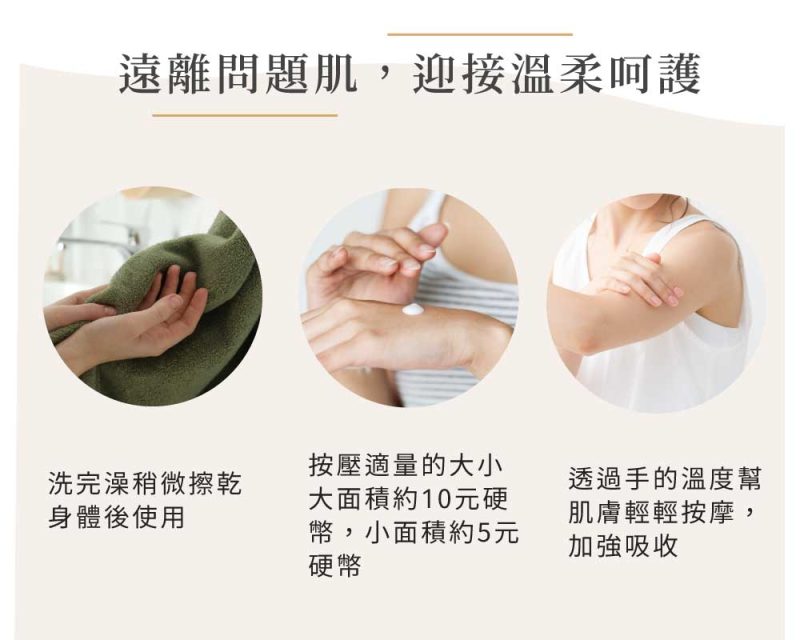 遠離問題肌，迎接溫柔呵護

洗完澡稍微擦乾身體後使用

按壓適量的大小大面積約10元硬幣，小面積約5元硬幣

透過手的溫度幫肌膚輕輕按摩，加強吸收