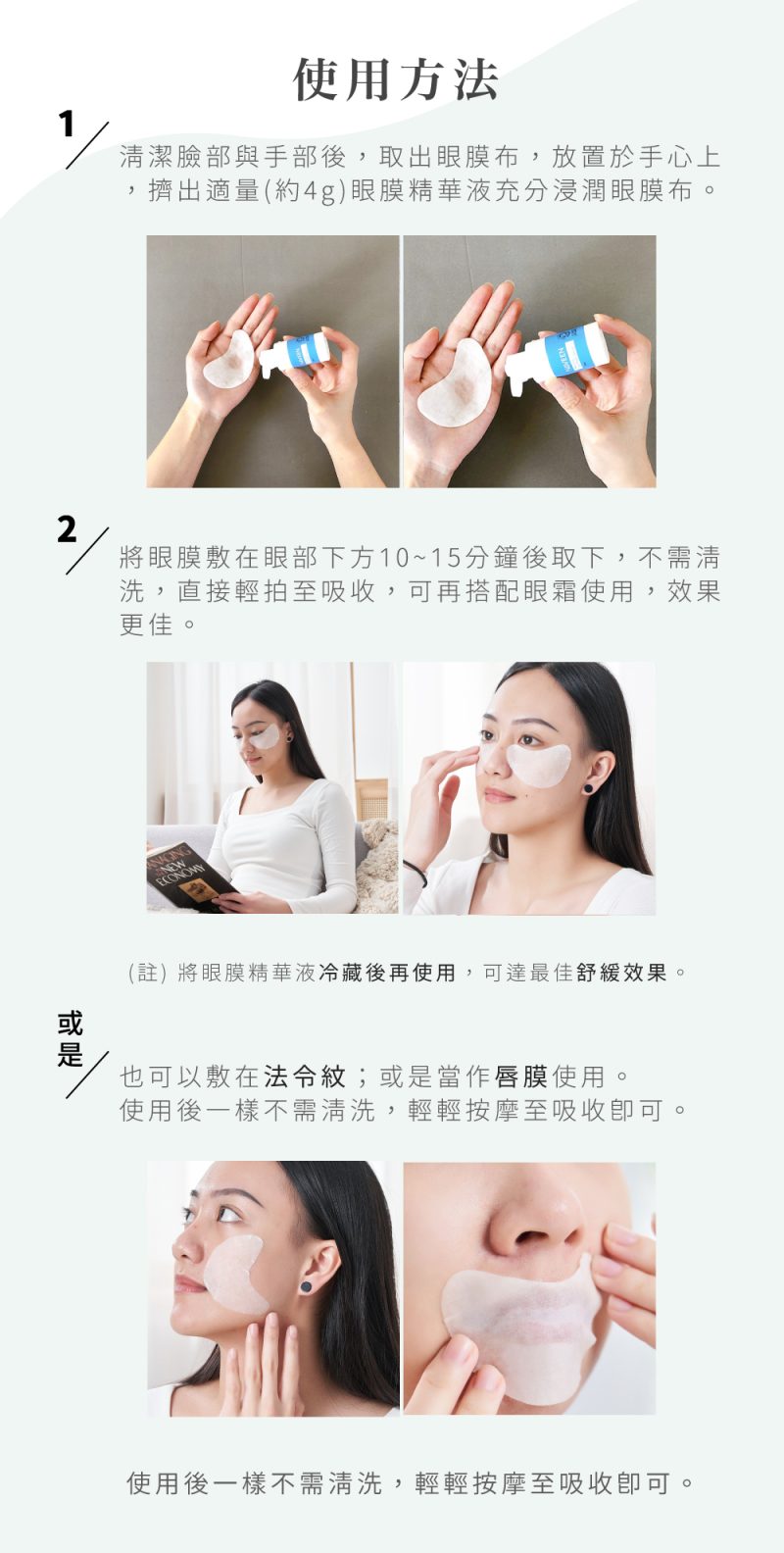 使用方法

1

清潔臉部與手部後，取出眼膜布，放置於手心上，擠出適量(約4g)眼膜精華液充分浸潤眼膜布。

2

將眼膜敷在眼部下方10~15分鐘後取下，不需清洗，直接輕拍至吸收，可再搭配眼霜使用，效果更佳。

NEW ECONOMY

(註) 將眼膜精華液冷藏後再使用，可達最佳舒緩效果。

或是

也可以敷在法令紋；或是當作唇膜使用。
使用後一樣不需清洗，輕輕按摩至吸收即可。

使用後一樣不需清洗，輕輕按摩至吸收即可。