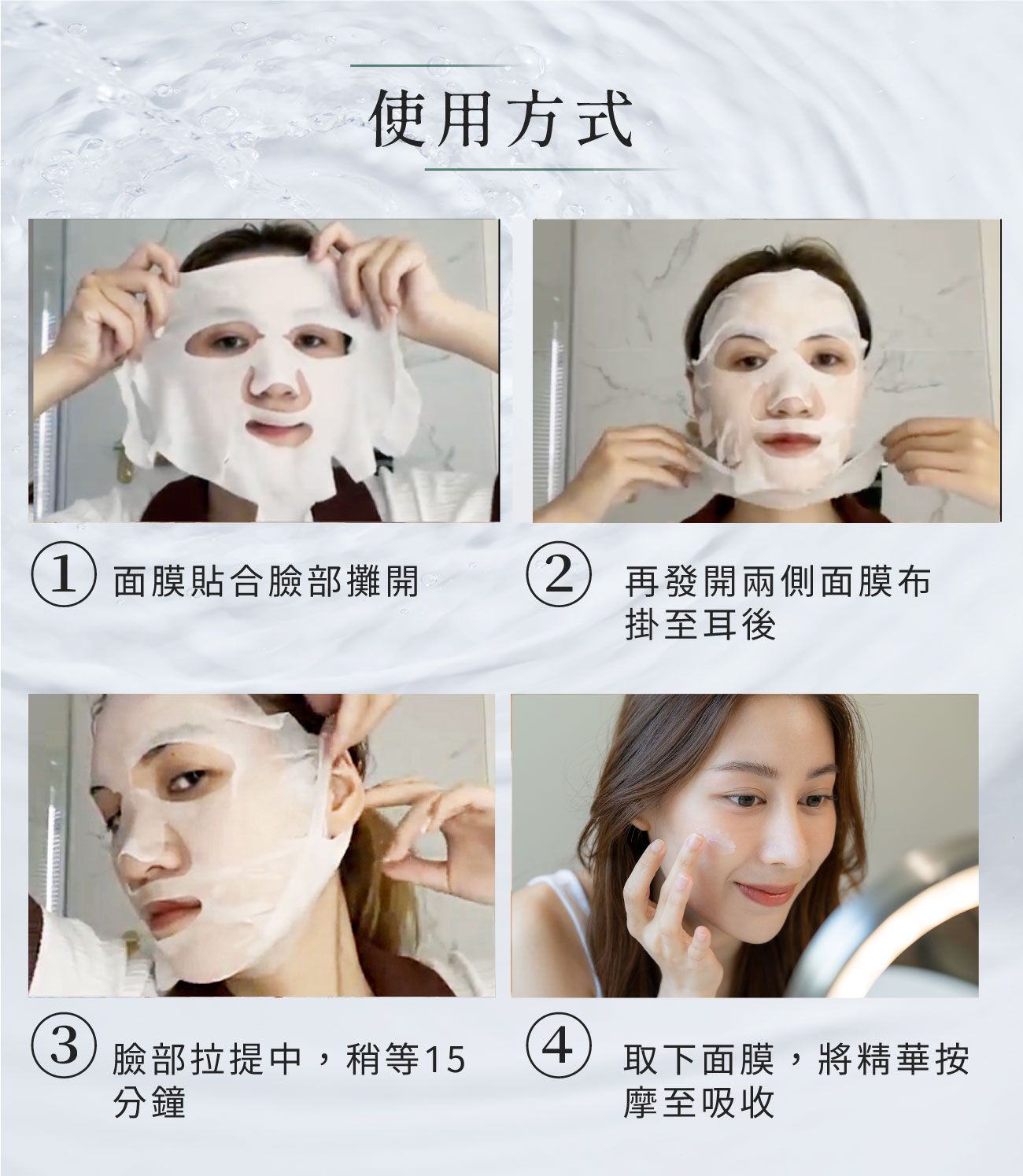 使用方式

① 面膜貼合臉部攤開

② 再發開兩側面膜布掛至耳後

③ 臉部拉提中，稍等15分鐘

④ 取下面膜，將精華按摩至吸收