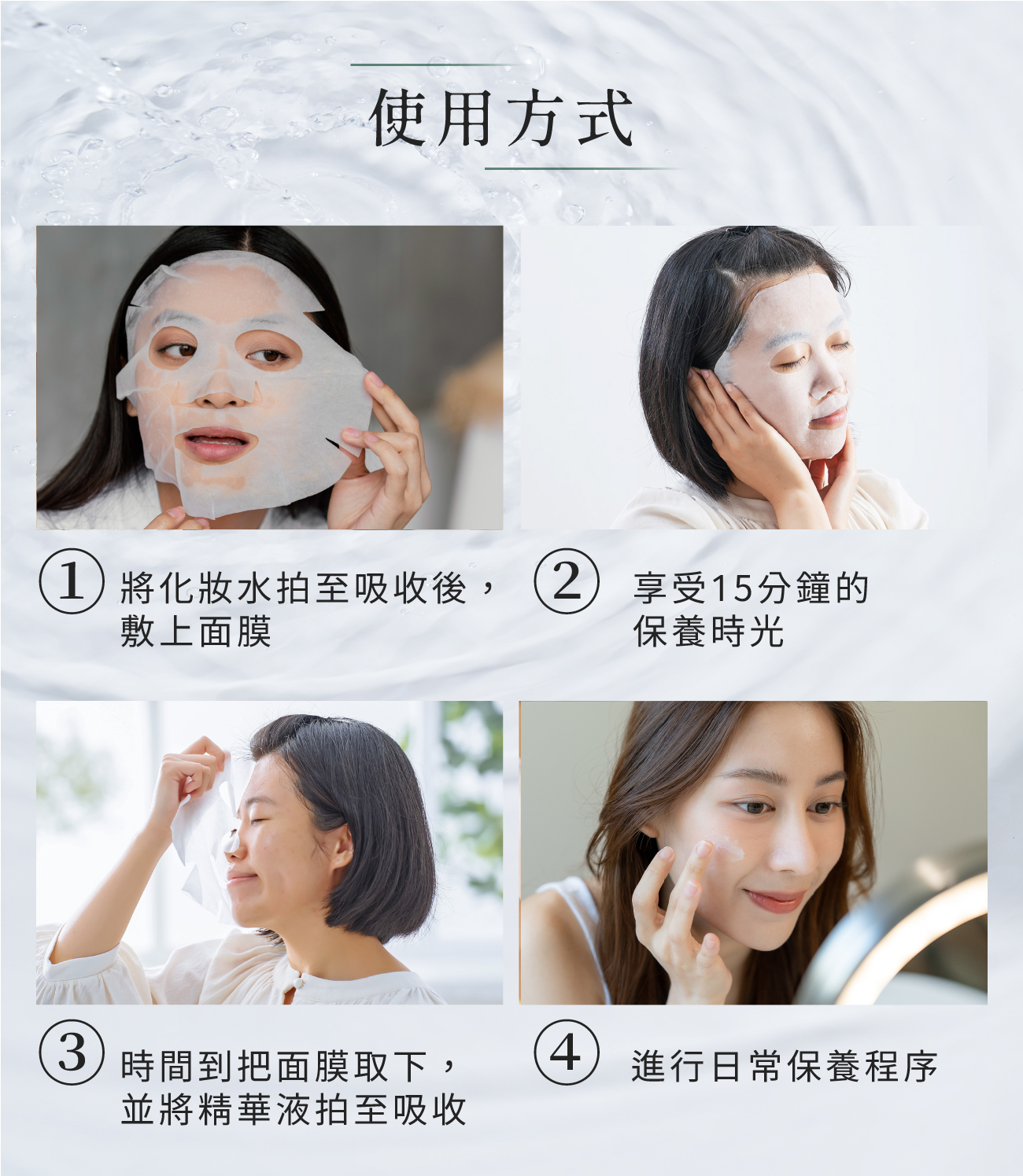 使用方式

1 將化妝水拍至吸收後，敷上面膜

2 享受15分鐘的保養時光

3 時間到把面膜取下，並將精華液拍至吸收

4 進行日常保養程序