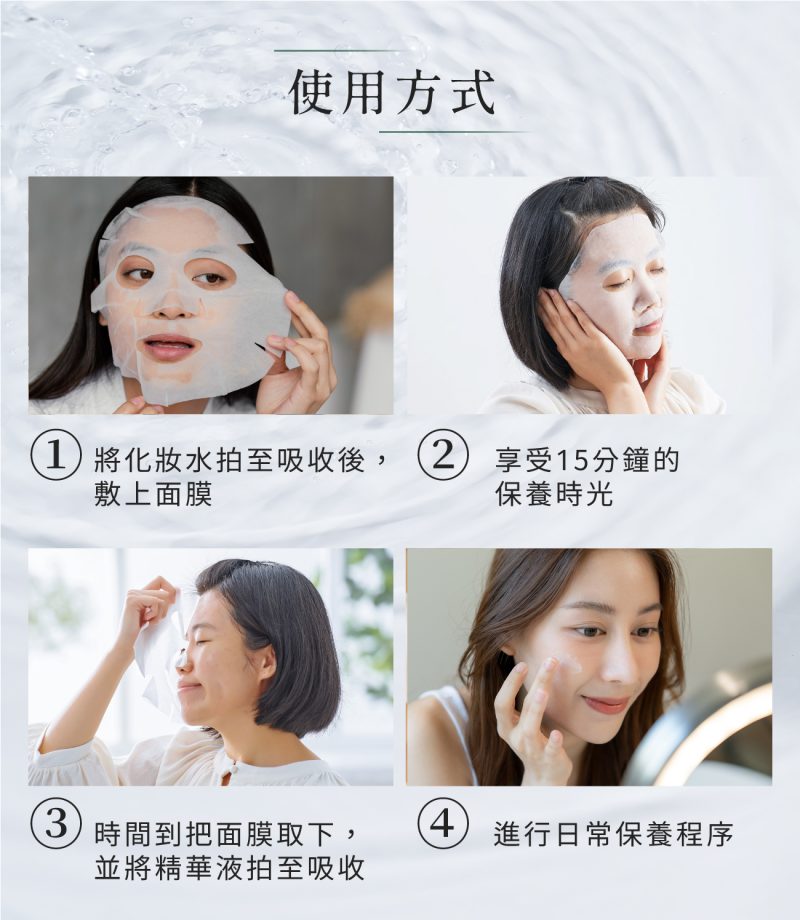 使用方式

① 將化妝水拍至吸收後，敷上面膜

② 享受15分鐘的保養時光

③ 時間到把面膜取下，並將精華液拍至吸收

④ 進行日常保養程序