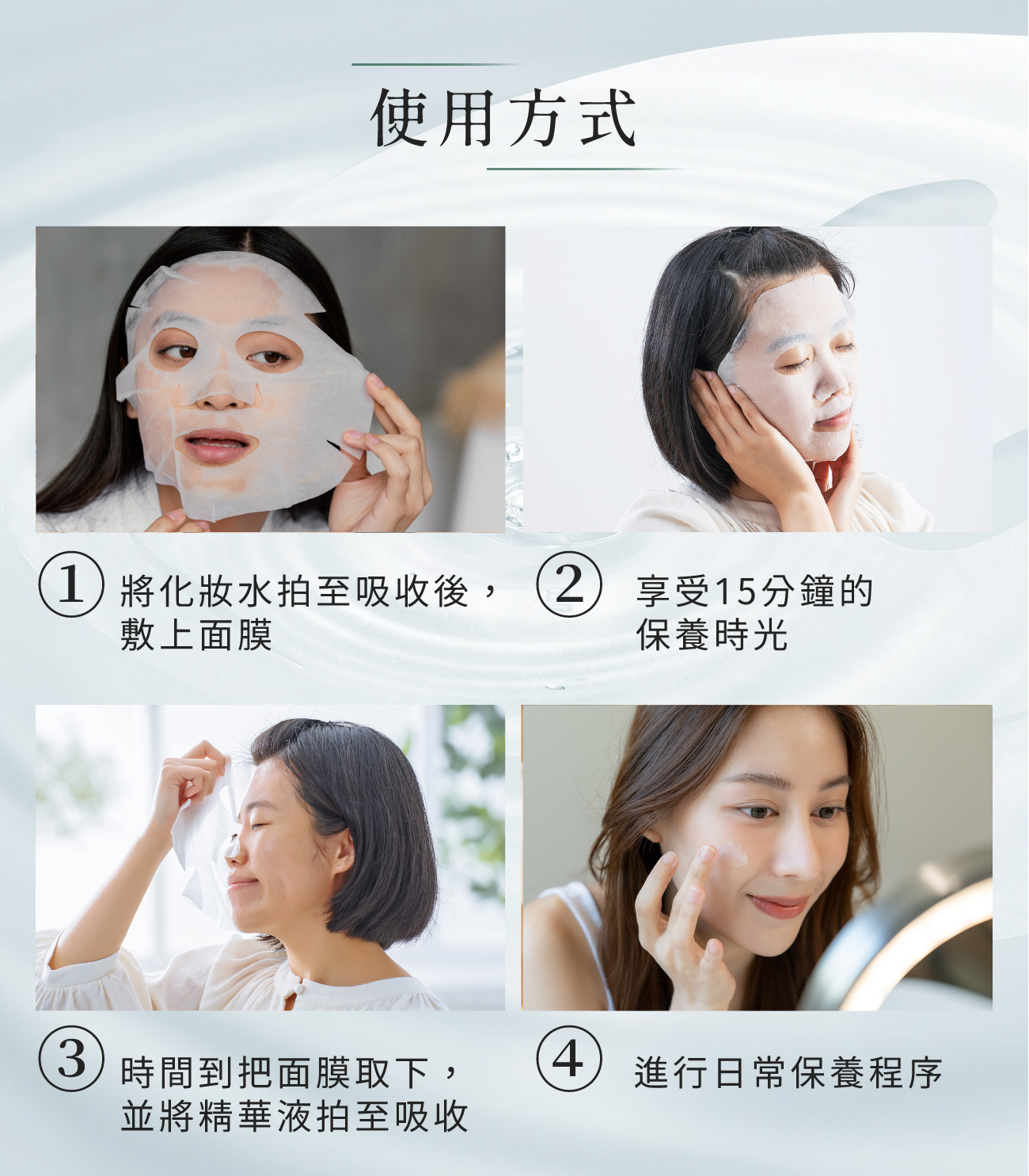 使用方式

1 將化妝水拍至吸收後，敷上面膜

2 享受15分鐘的保養時光

3 時間到把面膜取下，並將精華液拍至吸收

4 進行日常保養程序