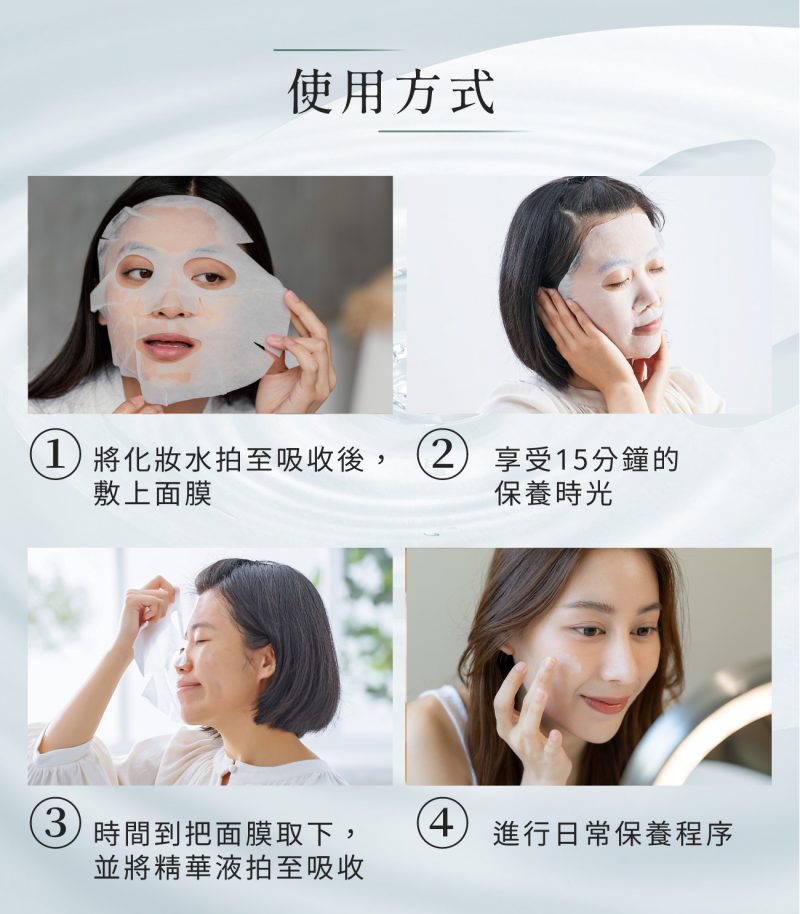 使用方式

① 將化妝水拍至吸收後，敷上面膜

② 享受15分鐘的保養時光

③ 時間到把面膜取下，並將精華液拍至吸收

④ 進行日常保養程序