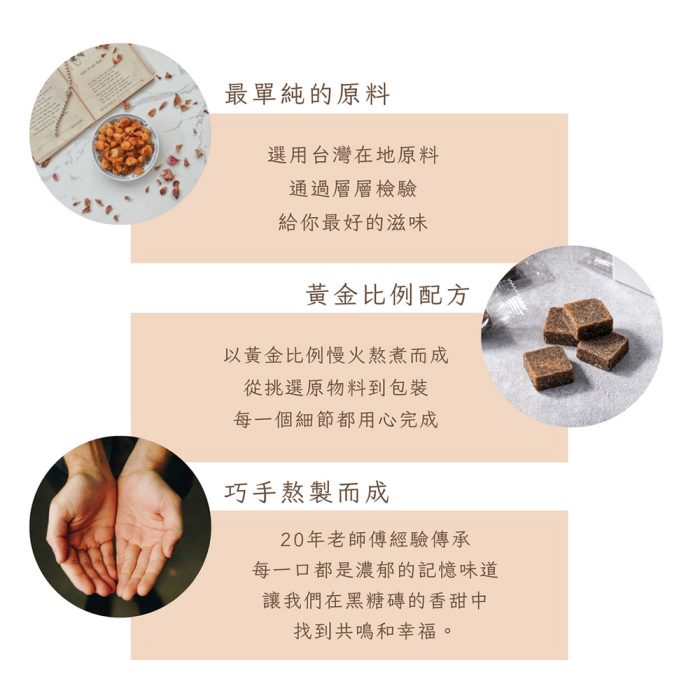 最單純的原料

選用台灣在地原料
通過層層檢驗
給你最好的滋味

黃金比例配方

以黃金比例慢火熬煮而成
從挑選原物料到包裝
每一個細節都用心完成

巧手熬製而成

20年老師傅經驗傳承
每一口都是濃郁的記憶味道
讓我們在黑糖磚的香甜中
找到共鳴和幸福。