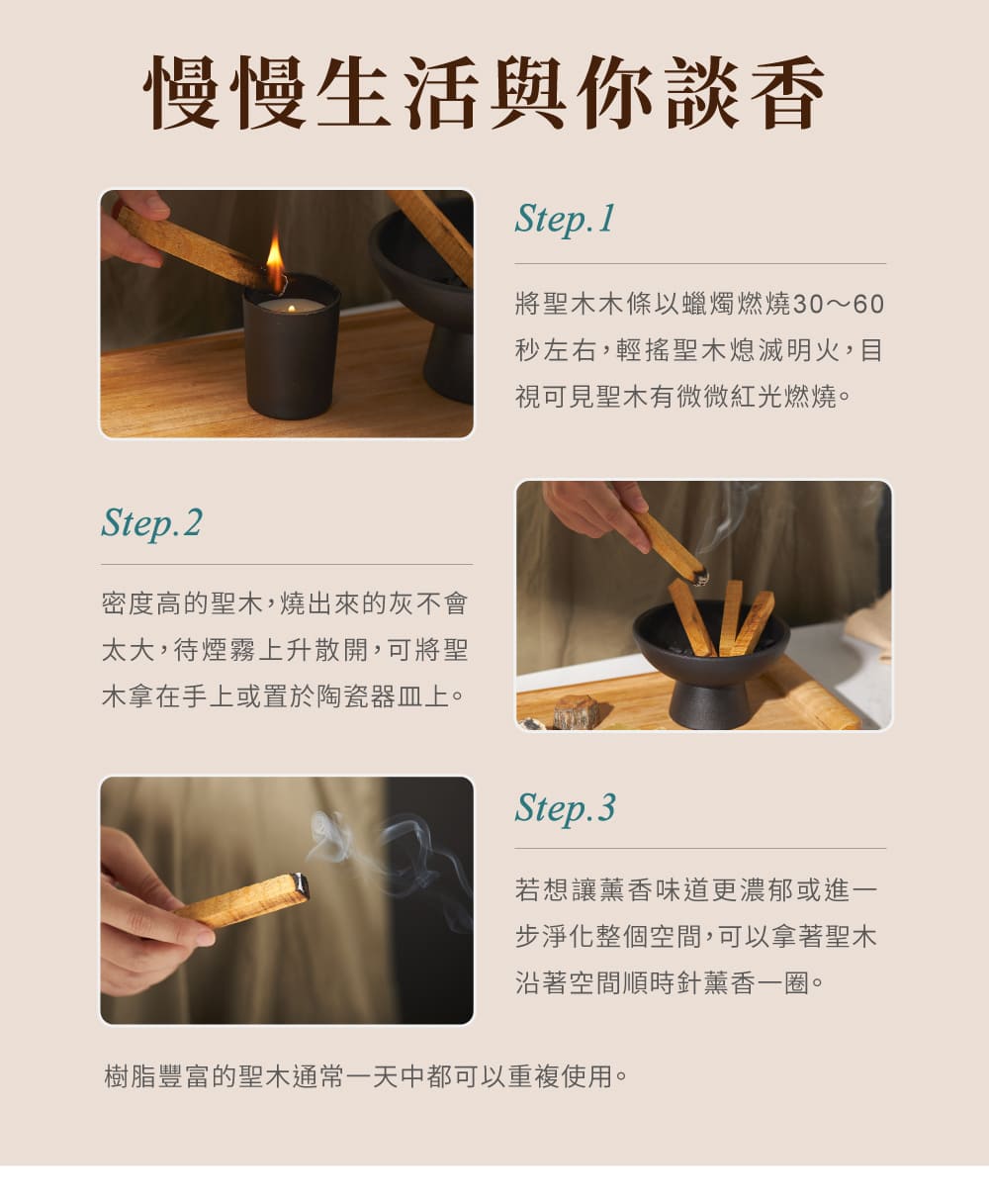 慢慢生活與你談香

Step.1

將聖木木條以蠟燭燃燒30～60秒左右，輕搖聖木熄滅明火，目視可見聖木有微微紅光燃燒。

Step.2

密度高的聖木，燒出來的灰不會太大，待煙霧上升散開，可將聖木拿在手上或置於陶瓷器皿上。

Step.3

若想讓薰香味道更濃郁或進一步淨化整個空間，可以拿著聖木沿著空間順時針薰香一圈。

樹脂豐富的聖木通常一天中都可以重複使用。