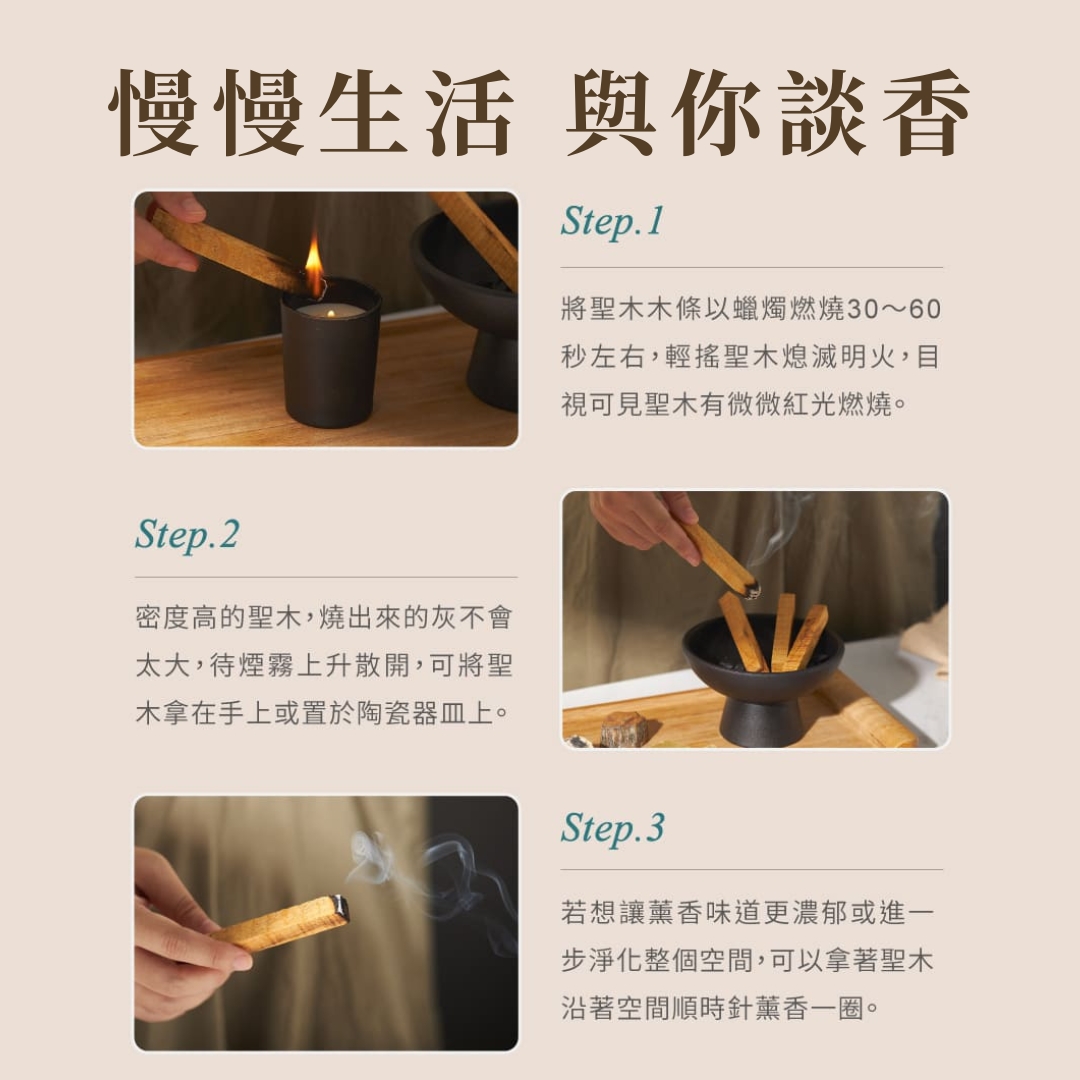 慢慢生活 與你談香

Step.1

將聖木木條以蠟燭燃燒30～60秒左右，輕搖聖木熄滅明火，目視可見聖木有微微紅光燃燒。

Step.2

密度高的聖木，燒出來的灰不會太大，待煙霧上升散開，可將聖木拿在手上或置於陶瓷器皿上。

Step.3

若想讓薰香味道更濃郁或進一步淨化整個空間，可以拿著聖木沿著空間順時針薰香一圈。