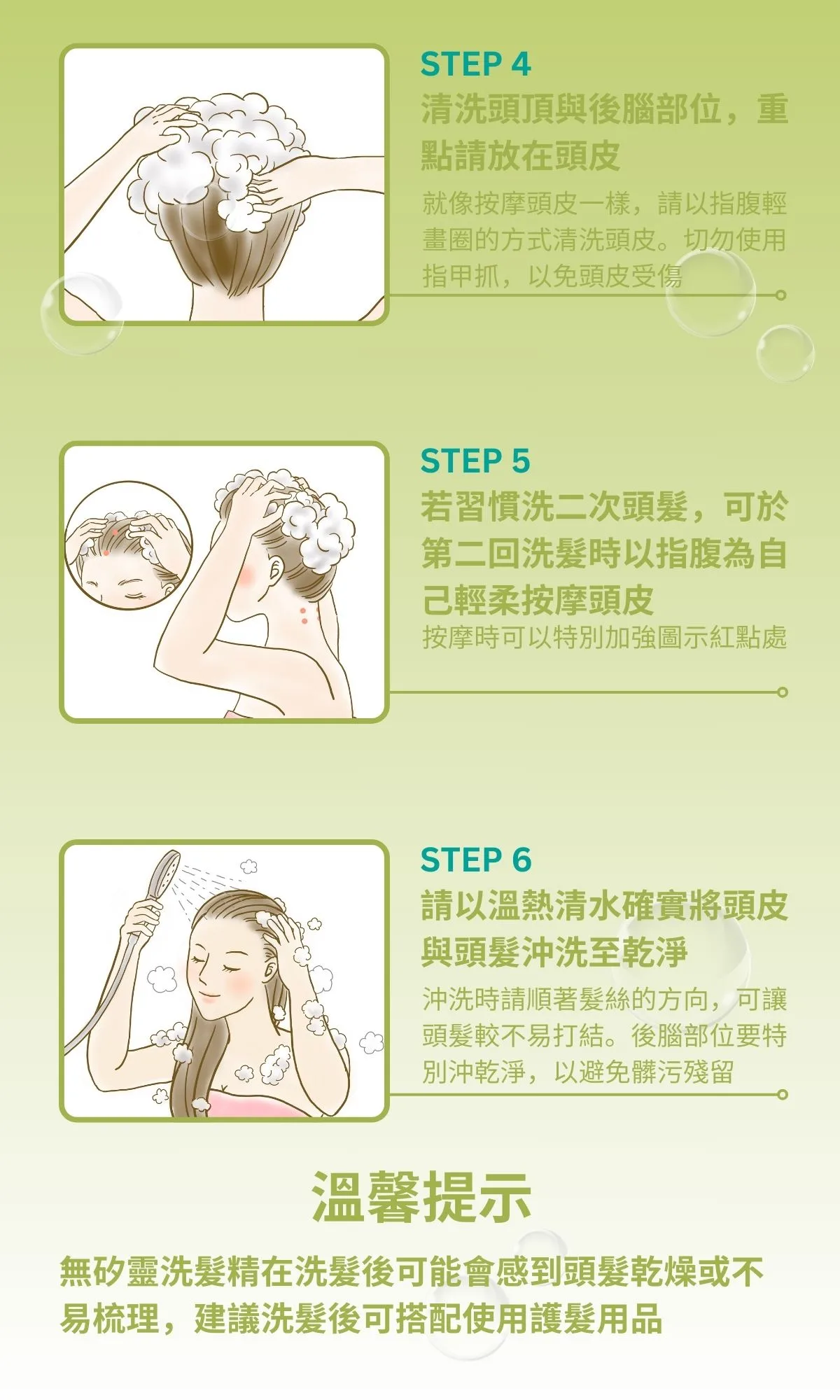 STEP 4

清洗頭頂與後腦部位，重點請放在頭皮

就像按摩頭皮一樣，請以指腹輕畫圈的方式清洗頭皮。切勿使用指甲抓，以免頭皮受傷

STEP 5

若習慣洗二次頭髮，可於第二回洗髮時以指腹為自己輕柔按摩頭皮

按摩時可以特別加強圖示紅點處

STEP 6

請以溫熱清水確實將頭皮與頭髮沖洗至乾淨

沖洗時請順著髮絲的方向，可讓頭髮較不易打結。後腦部位要特別沖乾淨，以避免髒污殘留

溫馨提示

無矽靈洗髮精在洗髮後可能會感到頭髮乾燥或不易梳理，建議洗髮後可搭配使用護髮用品