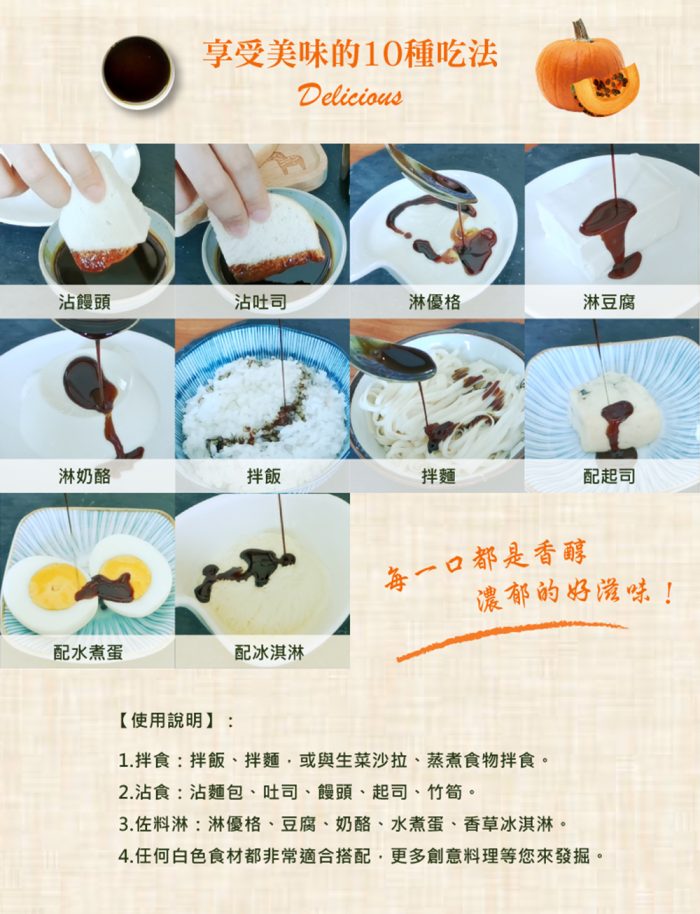 享受美味的10種吃法

Delicious

沾饅頭

沾吐司

淋優格

淋豆腐

淋奶酪

拌飯

拌麵

配起司

配水煮蛋

配冰淇淋

每一口都是香醇
濃郁的好滋味！

【使用說明】：

1.拌食：拌飯、拌麵，或與生菜沙拉、蒸煮食物拌食。

2.沾食：沾麵包、吐司、饅頭、起司、竹筍。

3.佐料淋：淋優格、豆腐、奶酪、水煮蛋、香草冰淇淋。

4.任何白色食材都非常適合搭配，更多創意料理等您來發掘。